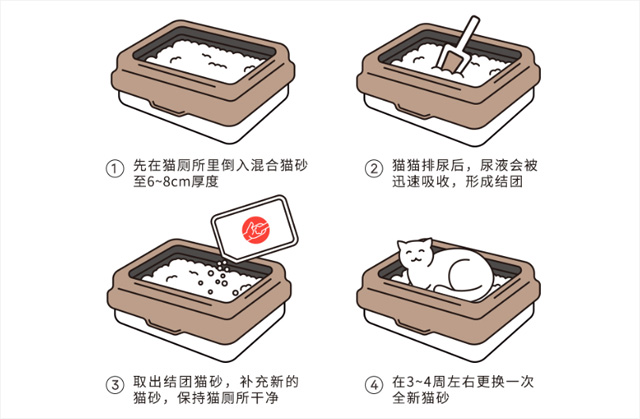 ① 先在猫厕所里倒入混合猫砂至6~8cm厚度

② 猫猫排尿后，尿液会被迅速吸收，形成结团

③ 取出结团猫砂，补充新的猫砂，保持猫厕所干净

④ 在3~4周左右更换一次全新猫砂